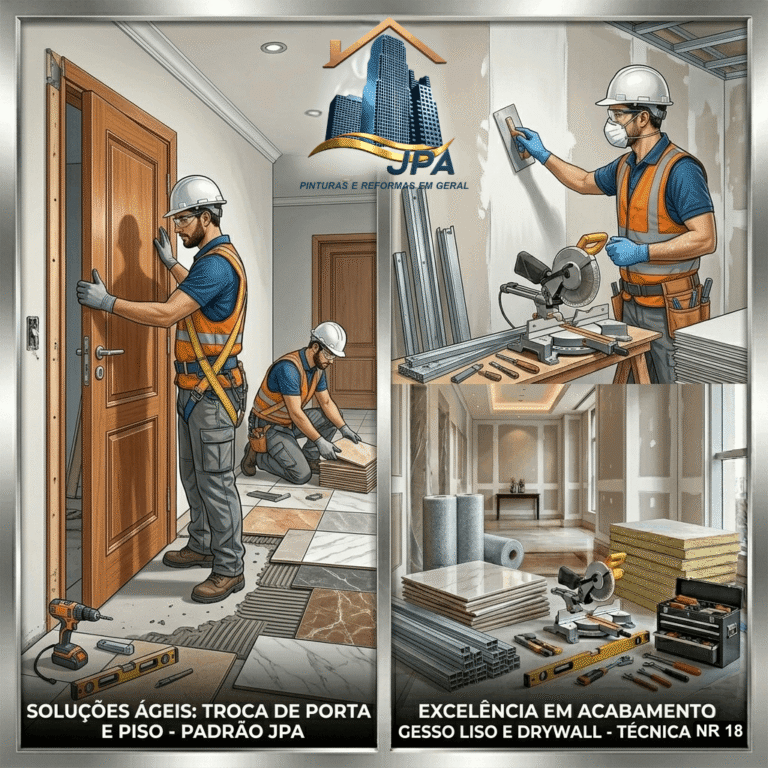 JPA
PINTURAS E REFORMAS EM GERAL

SOLUÇÕES ÁGEIS: TROCA DE PORTA E PISO - PADRÃO JPA

EXCELÊNCIA EM ACABAMENTO
GESSO LISO E DRYWALL - TÉCNICA NR 18